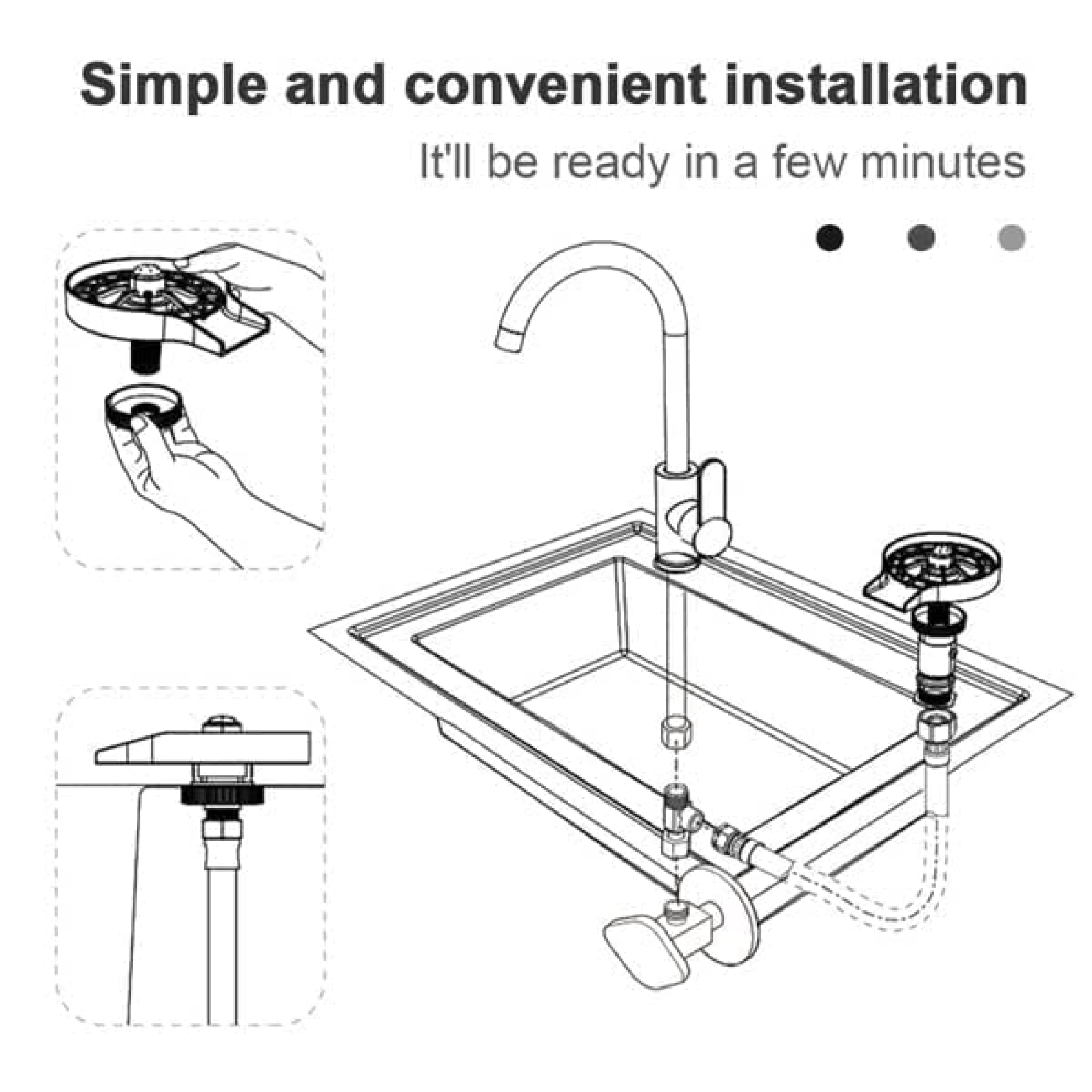 Simple and convenient installation

It'll be ready in a few minutes